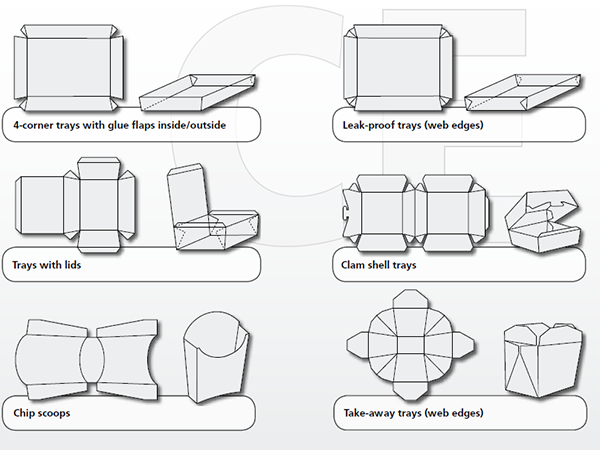 4-corner trays with glue flaps inside/outside

Leak-proof trays (web edges)

Trays with lids

Clam shell trays

Chip scoops

Take-away trays (web edges)